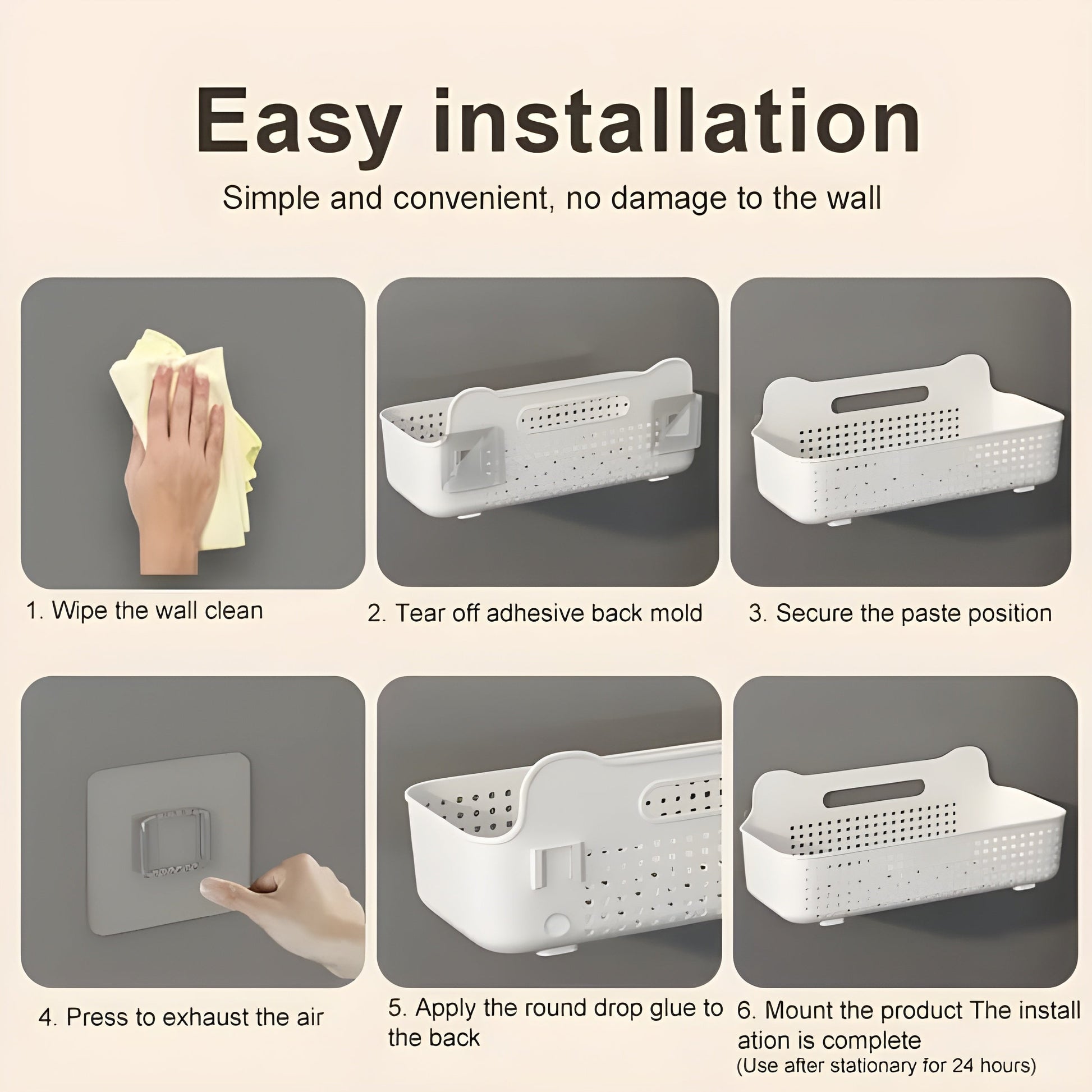 Easy installation

Simple and convenient, no damage to the wall

1. Wipe the wall clean

2. Tear off adhesive back mold

3. Secure the paste position

4. Press to exhaust the air

5. Apply the round drop glue to the back

6. Mount the product The install ation is complete
(Use after stationary for 24 hours)