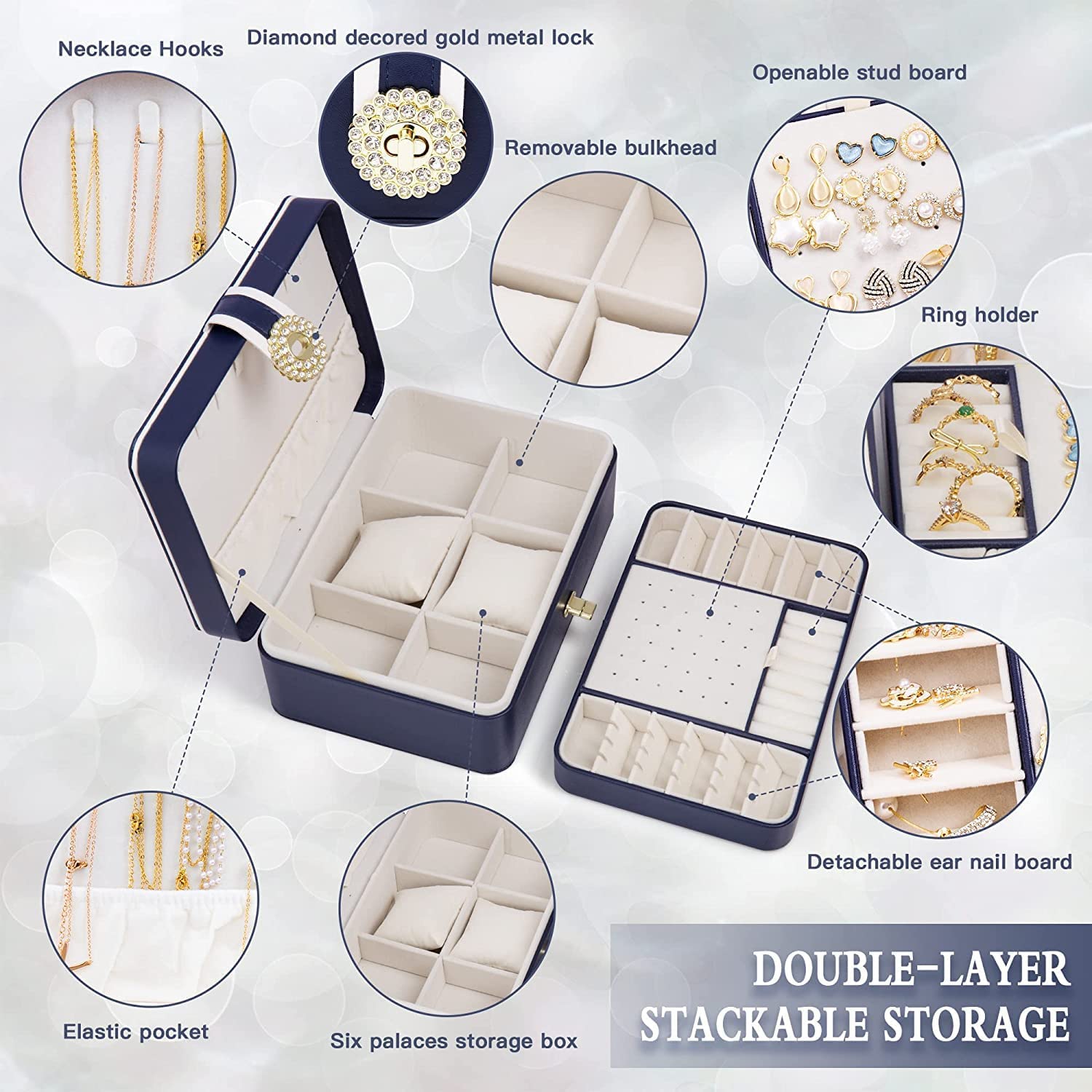 Necklace Hooks

Diamond decored gold metal lock

Openable stud board

Removable bulkhead

Ring holder

Detachable ear nail board

Elastic pocket

Six palaces storage box

DOUBLE-LAYER STACKABLE STORAGE