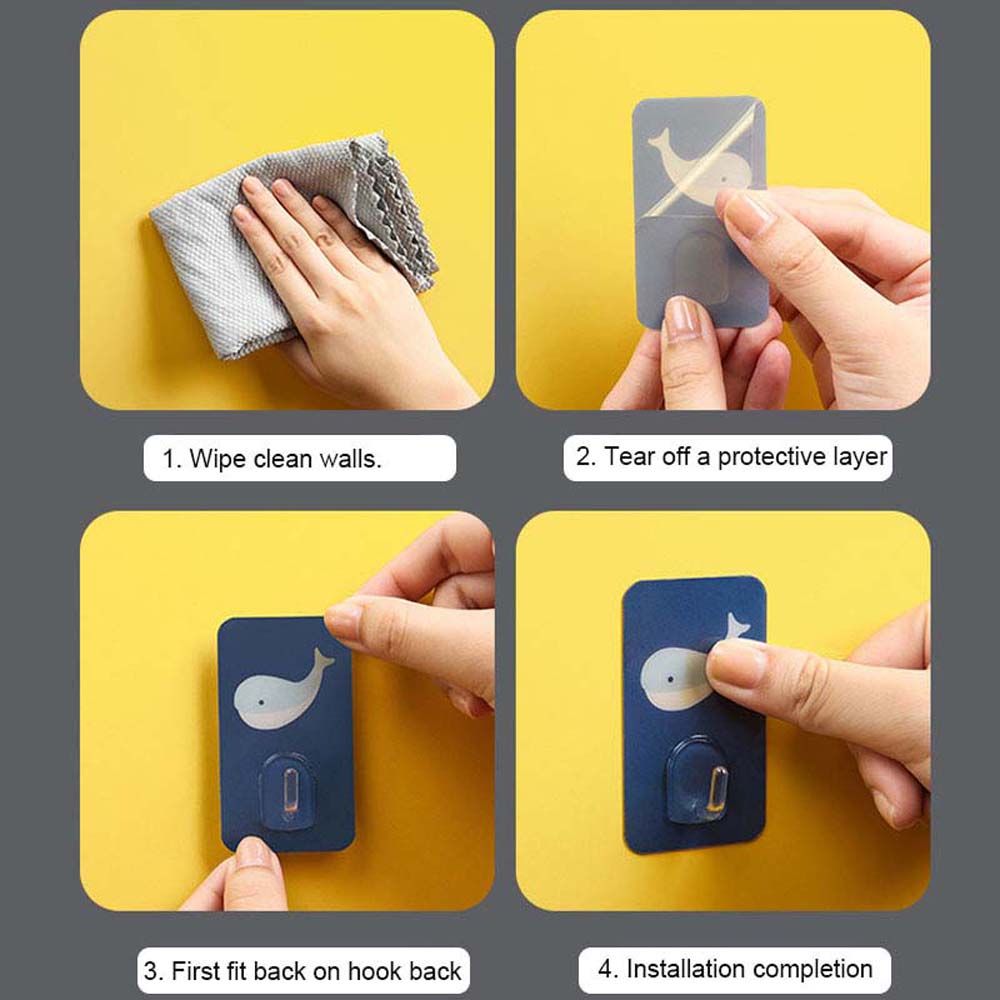 1. Wipe clean walls.

2. Tear off a protective layer

3. First fit back on hook back

4. Installation completion