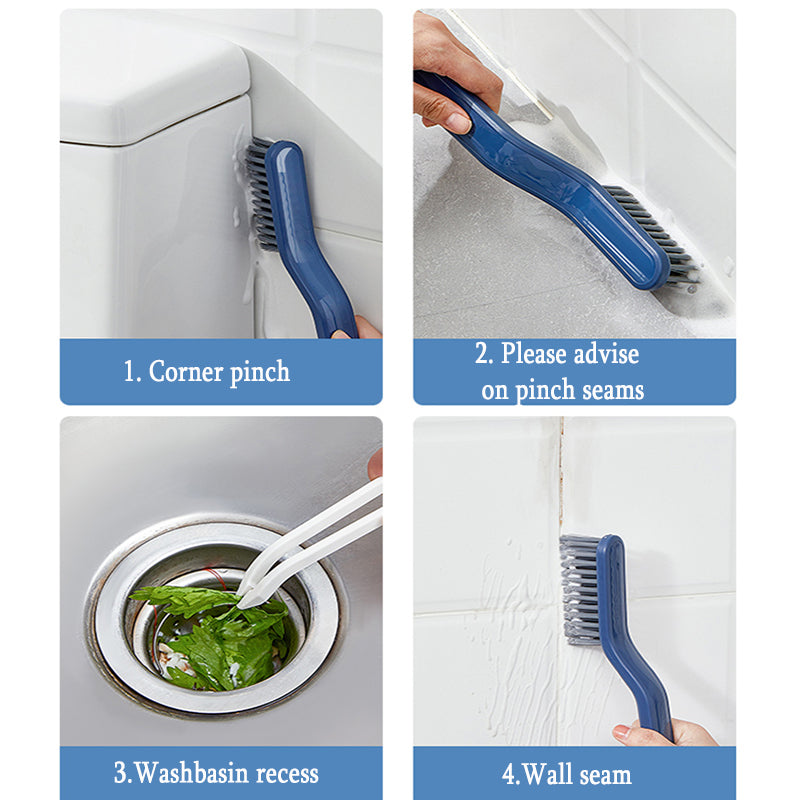 1. Corner pinch

2. Please advise on pinch seams

3.Washbasin recess

4.Wall seam