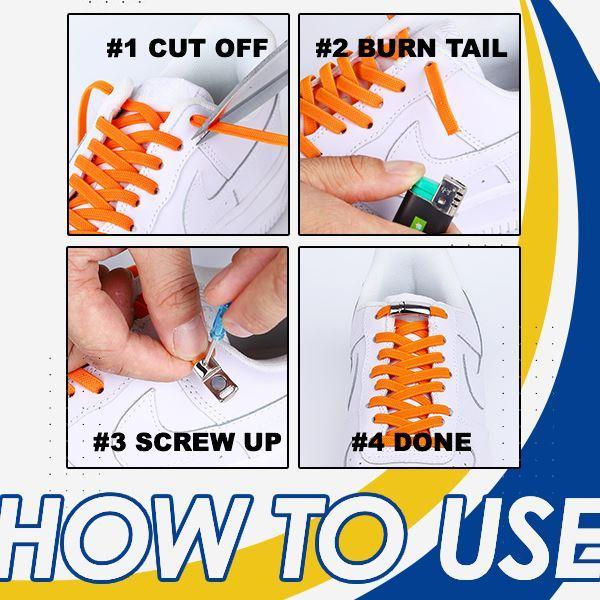 #1 CUT OFF

#2 BURN TAIL

#3 SCREW UP

#4 DONE

HOW TO USE