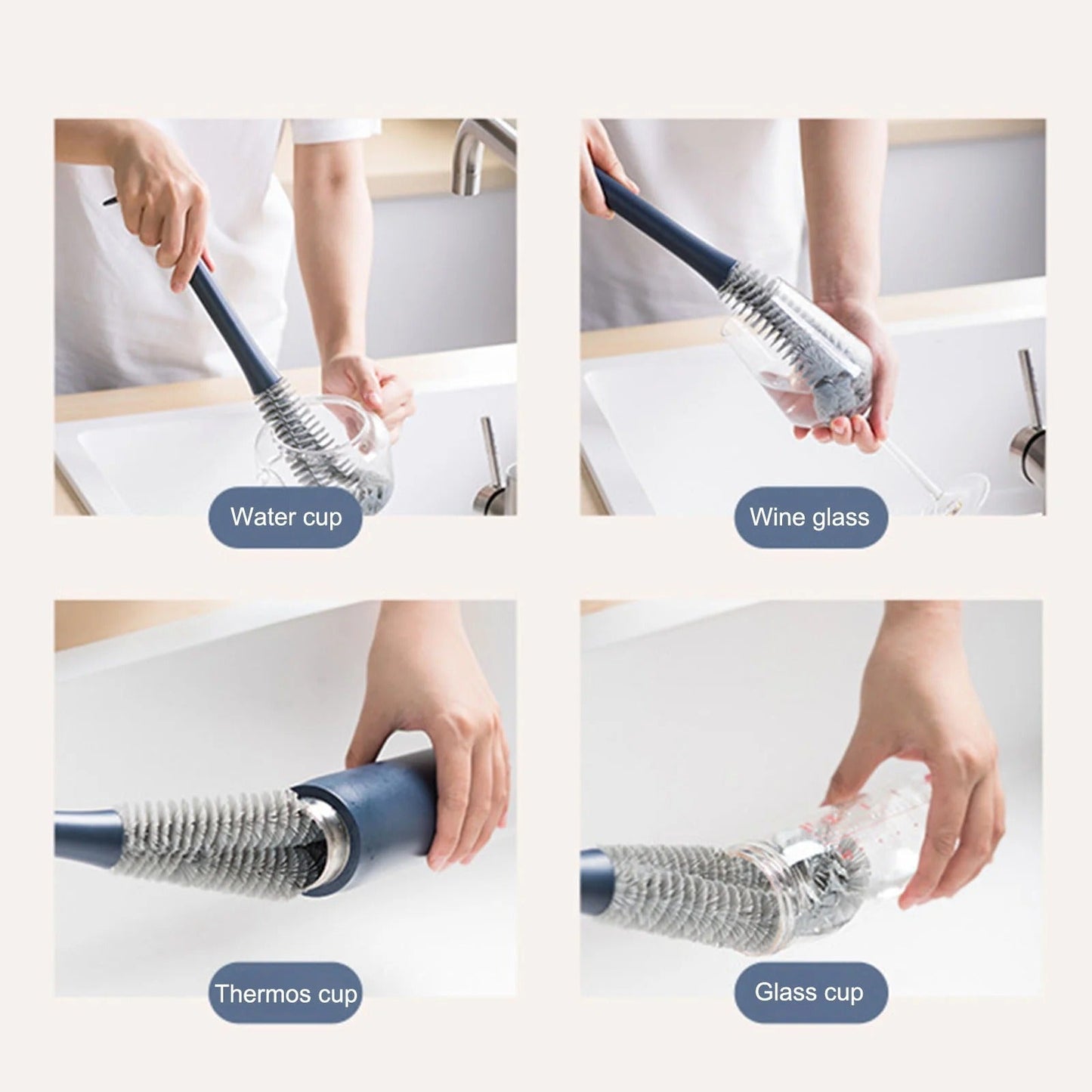 Water cup

Wine glass

Thermos cup

Glass cup