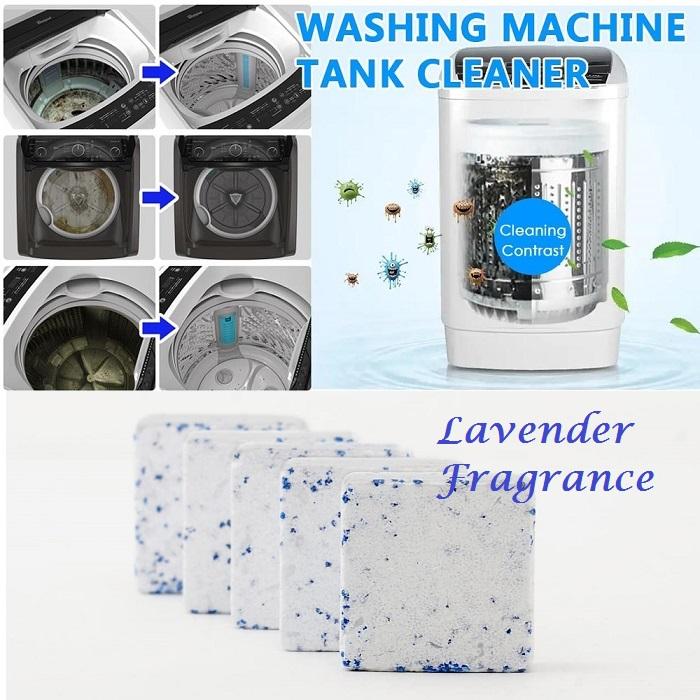 WASHING MACHINE TANK CLEANER

Cleaning Contrast

Lavender Fragrance